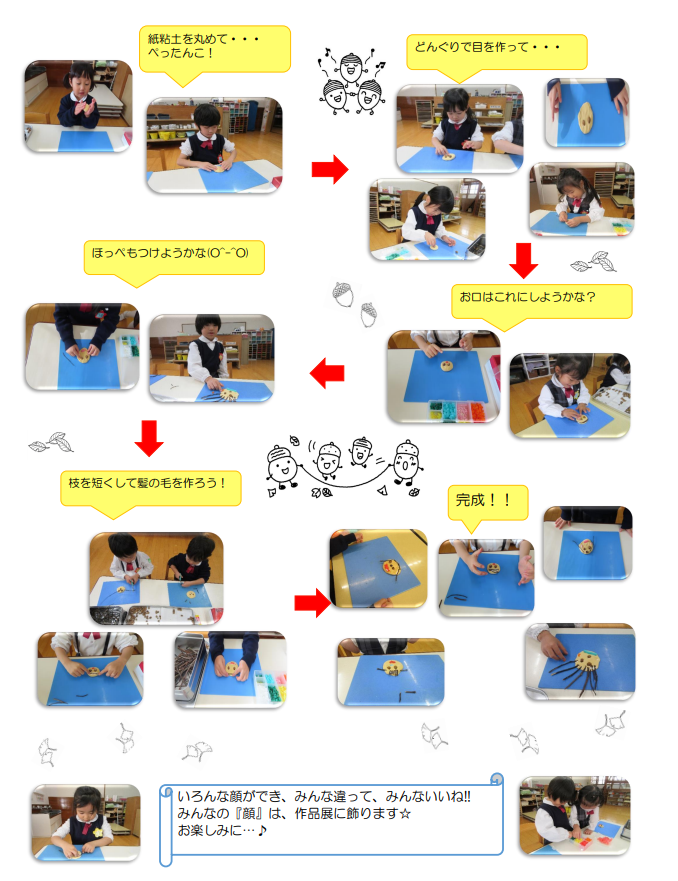 紙粘土を丸めて・・・
ぺったんこ！

どんぐりで目を作って・・・

ほっぺもつけようかな(O^-^O)

お口はこれにしようかな？

枝を短くして髪の毛を作ろう！

完成！！

いろんな顔ができ、みんな違って、みんないいね!!
みんなの『顔』は、作品展に飾ります☆
お楽しみに…♪