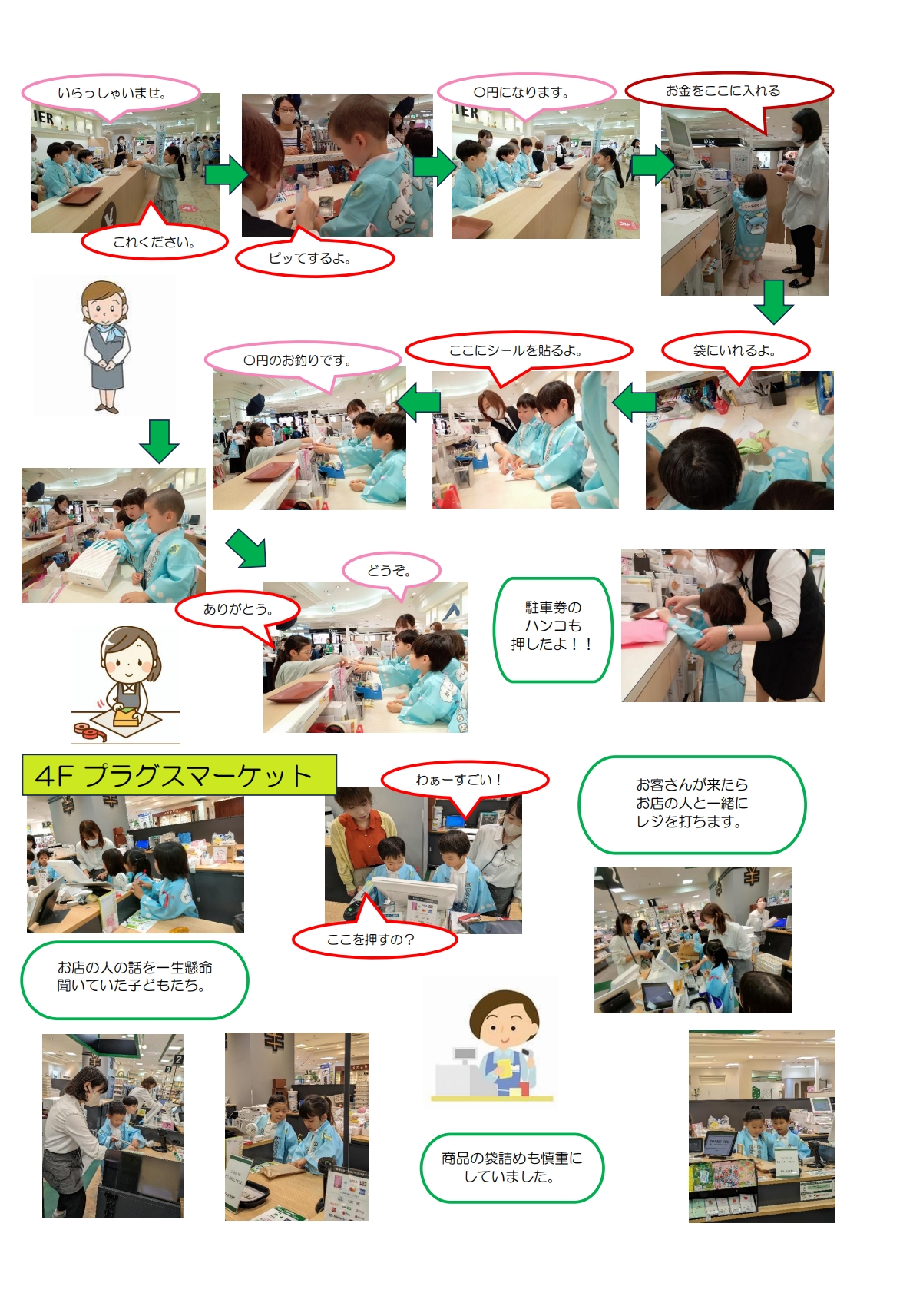 いらっしゃいませ。

これください。

ピッてするよ。

〇円になります。

お金をここに入れる

袋にいれるよ。

ここにシールを貼るよ。

〇円のお釣りです。

どうぞ。

ありがとう。

駐車券の
ハンコも
押したよ！！

4F プラグスマーケット

わぁーすごい！

ここを押すの？

お客さんが来たら
お店の人と一緒に
レジを打ちます。

お店の人の話を一生懸命
聞いていた子どもたち。

商品の袋詰めも慎重に
していました。